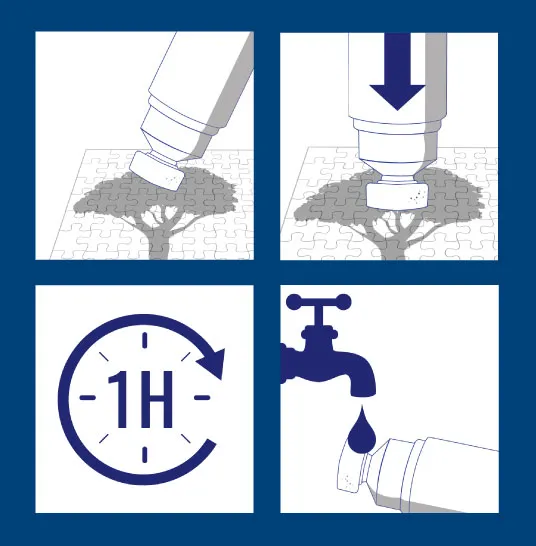 1H